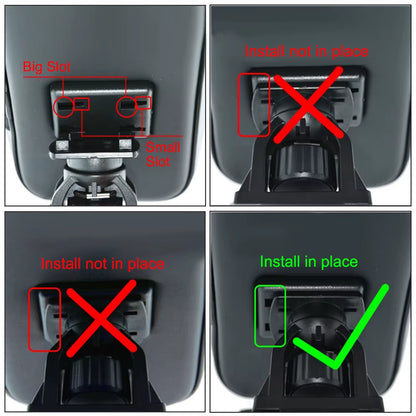 Big Slot

Small Slot

Install not in place

Install not in place

Install in place